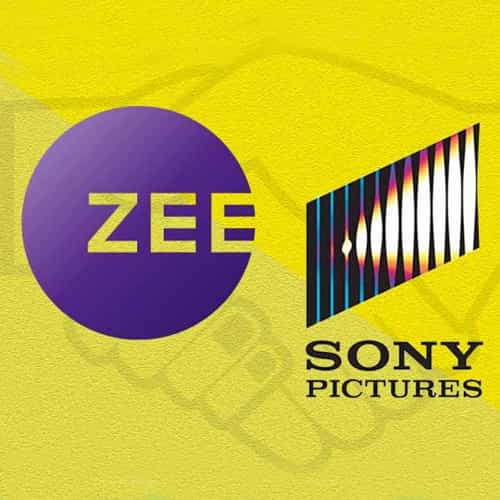 ZEE

SONY
PICTURES