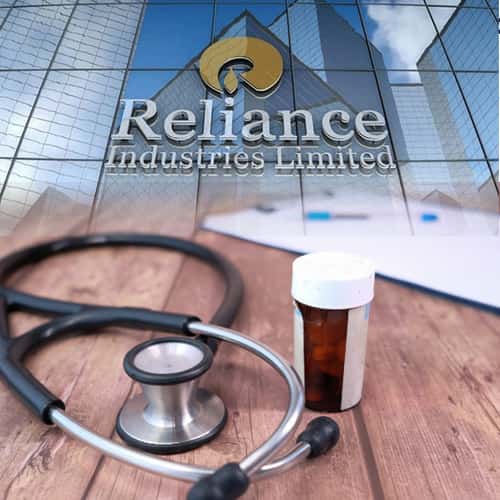 Reliance
Industries Limited