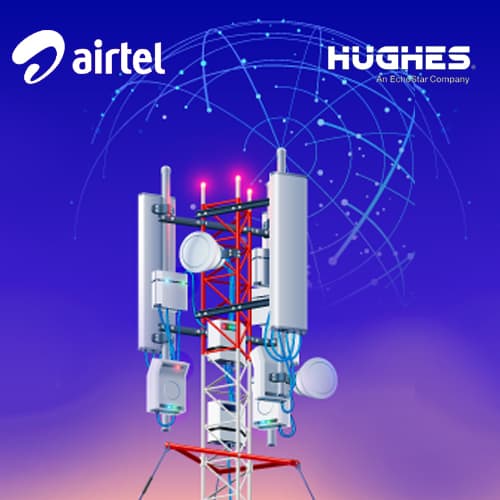 airtel

HUGHES
An EchoStar Company