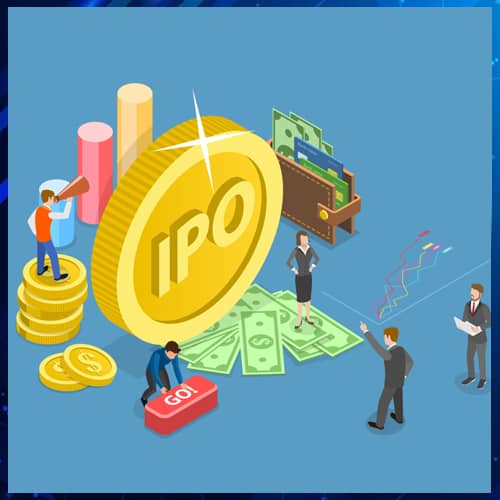 IPO

GO!