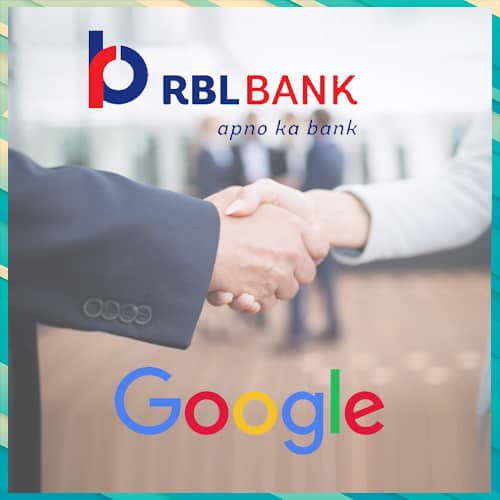 RBL BANK
apno ka bank

Google