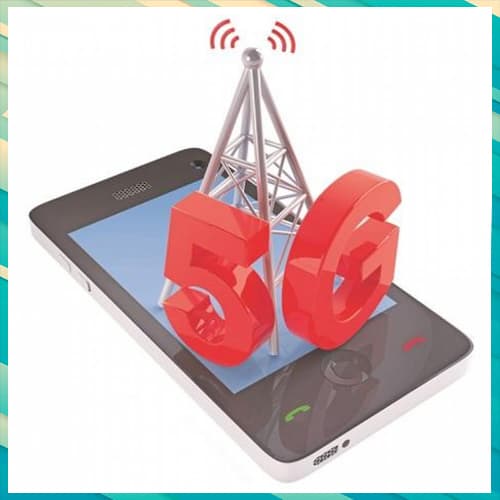 5G