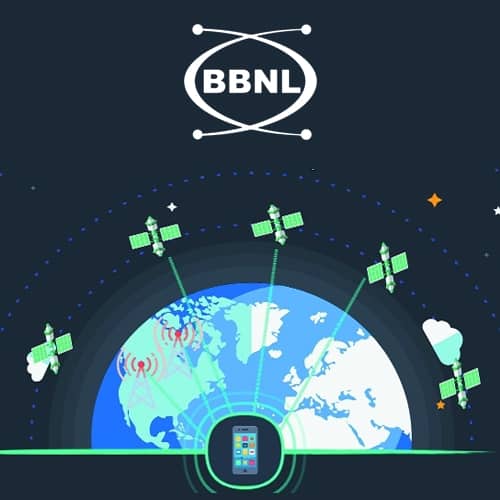 BBNL