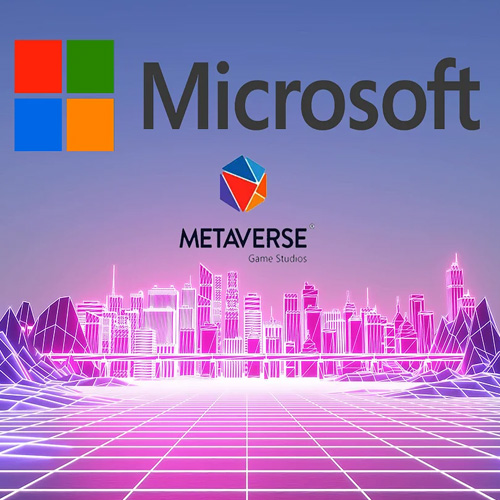 Microsoft

METAVERSE®
Game Studios