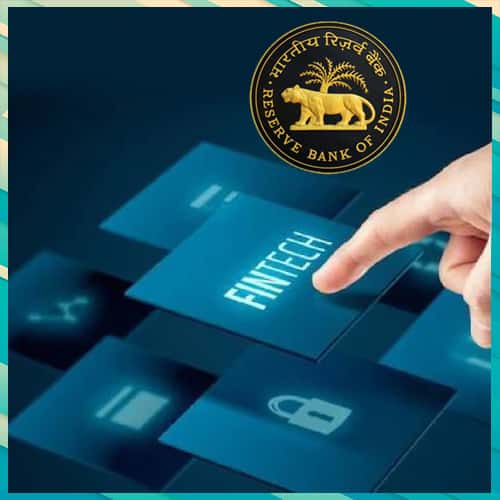 भारतीय रिज़र्व बैंक
RESERVE BANK OF INDIA

FINTECH