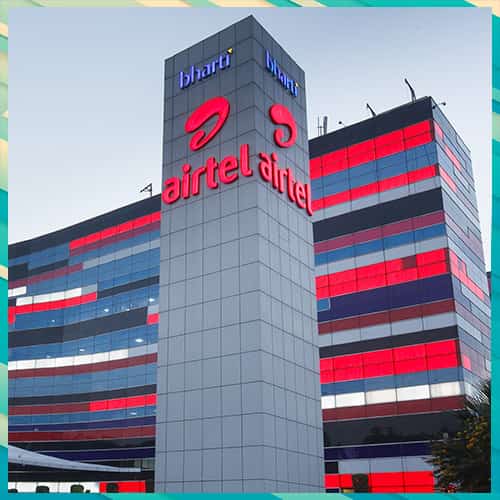 bharti
bharti
airtel
airtel