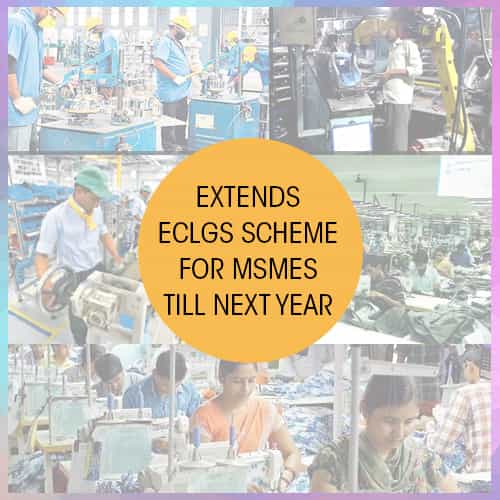 EXTENDS ECLGS SCHEME FOR MSMES TILL NEXT YEAR