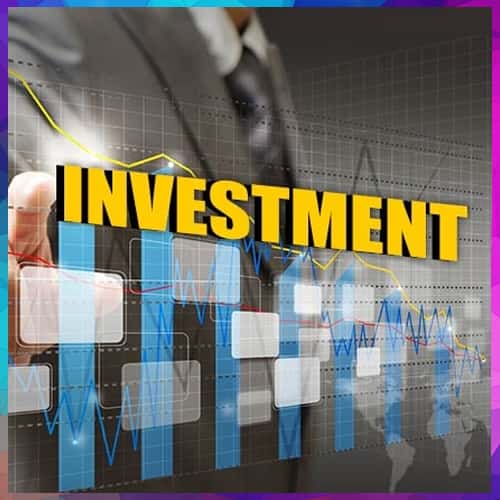 INVESTMENT