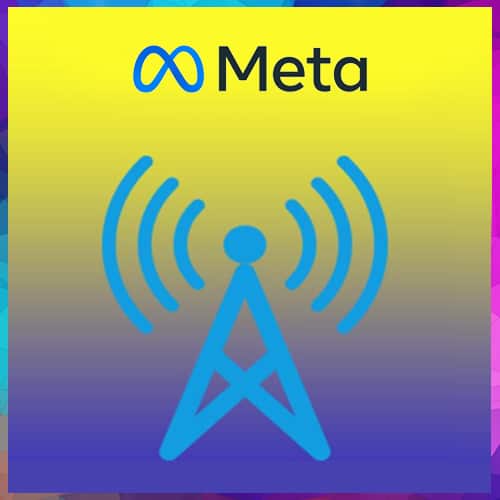 Meta