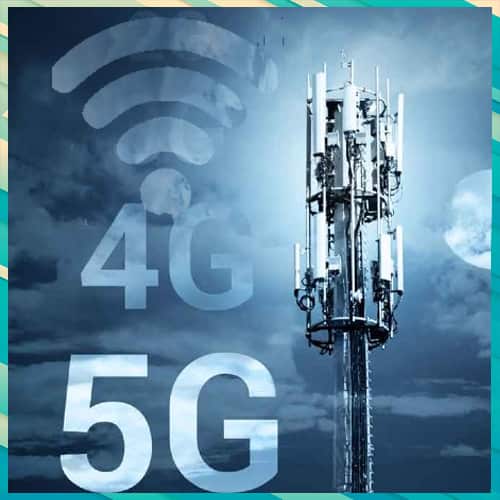 4G

5G