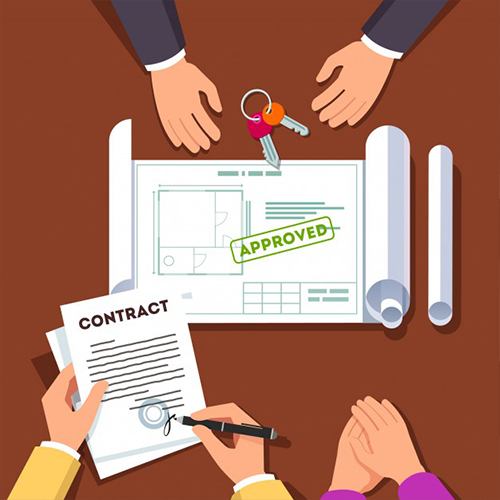 APPROVED

CONTRACT