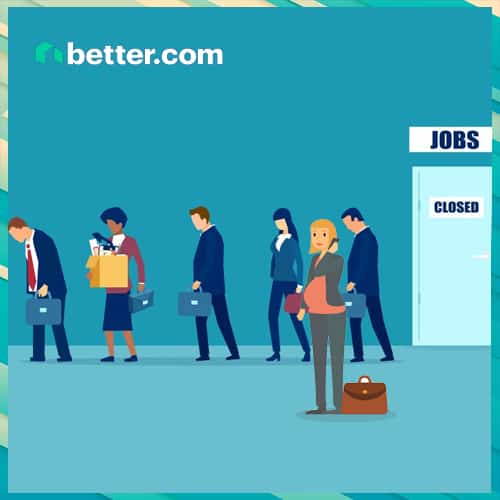 better.com

JOBS

CLOSED