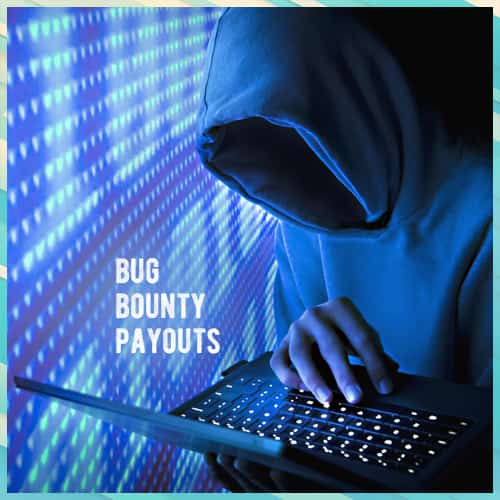 BUG
BOUNTY
PAYOUTS