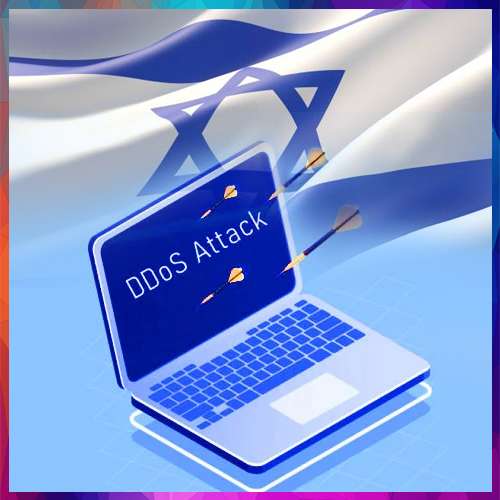 DDoS Attack