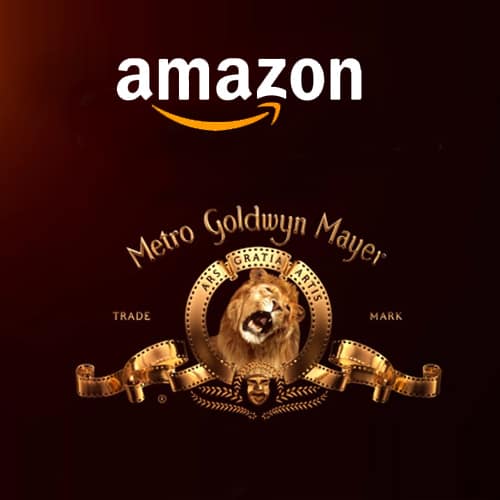 amazon

Metro Goldwyn Mayer®

ARS GRATIA ARTIS

TRADE

MARK

®