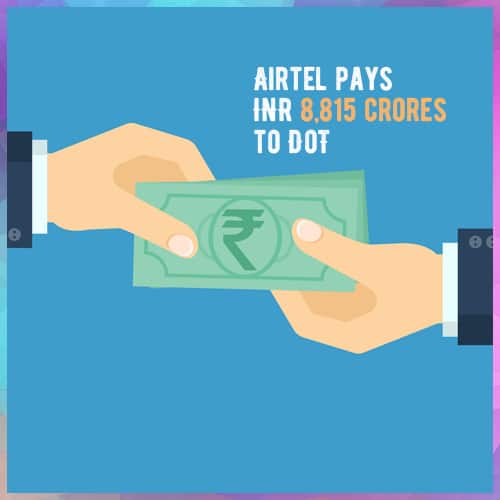 AIRTEL PAYS INR 8,815 CRORES TO DOT

₹