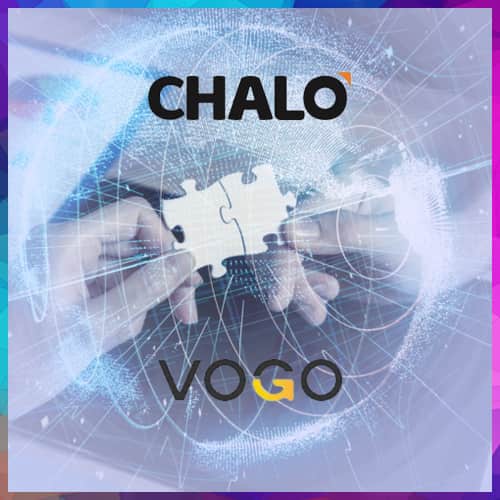 CHALO

VOGO