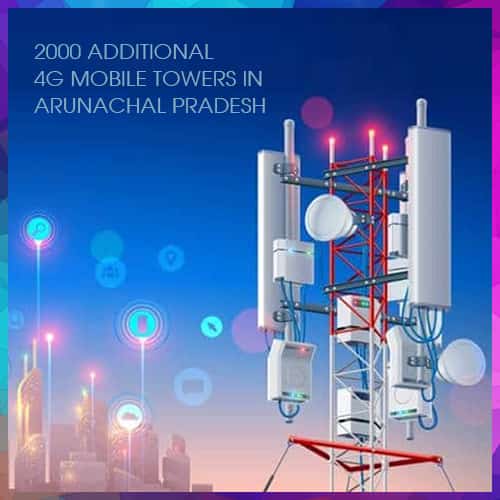 2000 ADDITIONAL 4G MOBILE TOWERS IN ARUNACHAL PRADESH