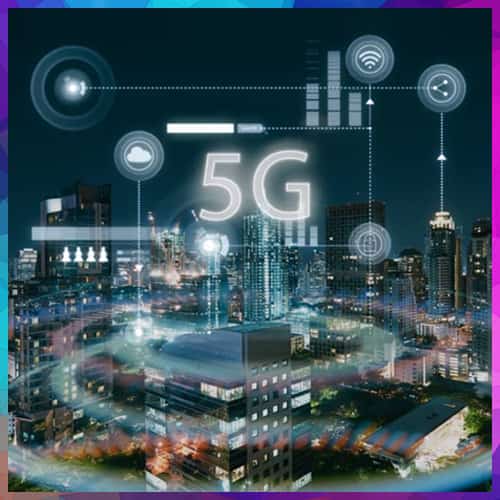 5G