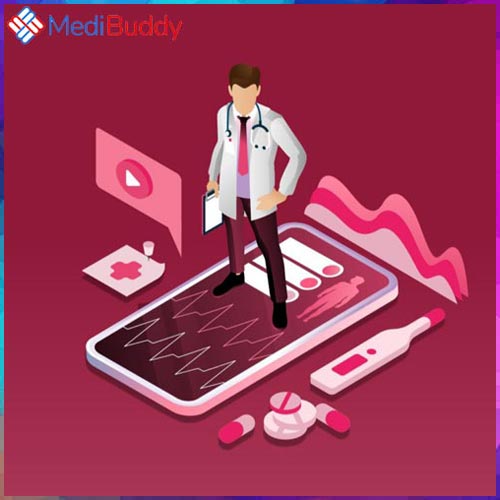 MediBuddy