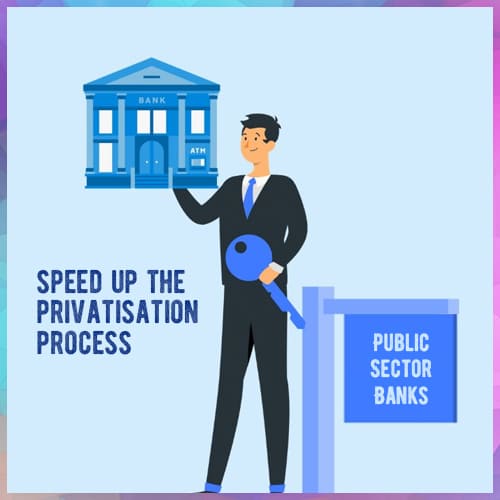 BANK

ATM

SPEED UP THE PRIVATISATION PROCESS

PUBLIC SECTOR BANKS