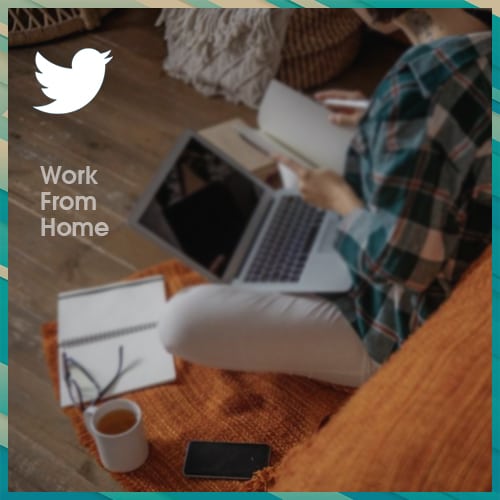 Work
From
Home