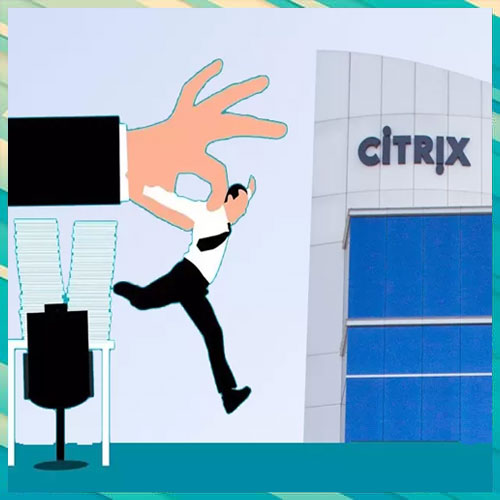 CITRIX