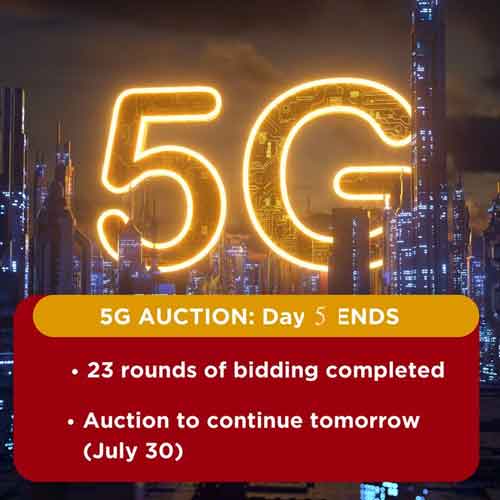 5G

5G AUCTION: Day 5 ENDS

• 23 rounds of bidding completed

• Auction to continue tomorrow (July 30)