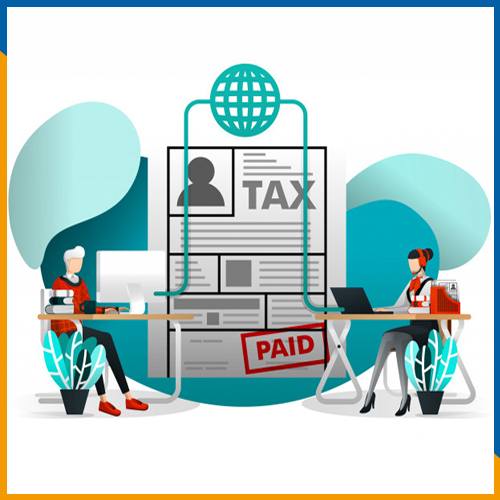 TAX

PAID