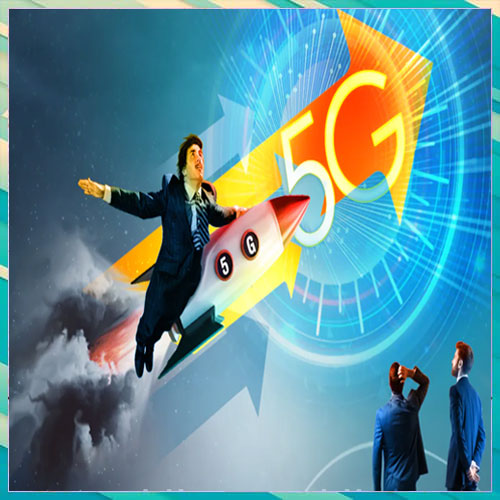 5G

5 G