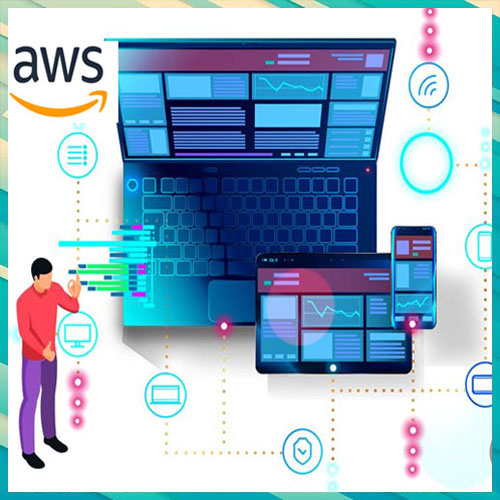 aws