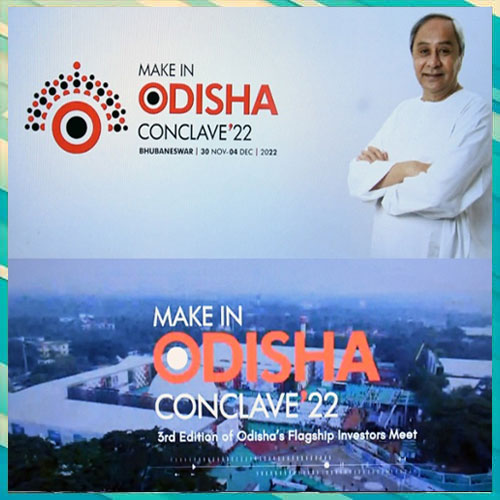 MAKE IN
ODISHA
CONCLAVE'22
BHUBANESWAR | 30 NOV-04 DEC | 2022

MAKE IN
ODISHA
CONCLAVE'22
3rd Edition of Odisha's Flagship Investors Meet