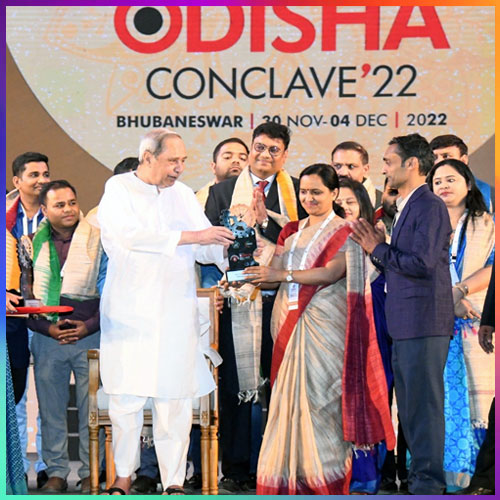 ODISHA
CONCLAVE'22
BHUBANESWAR | 30 NOV-04 DEC | 2022