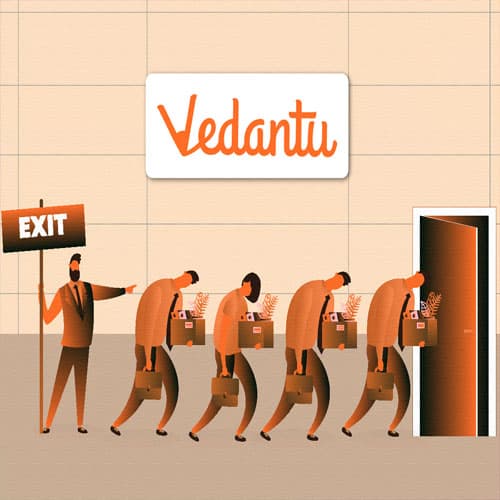 Vedantu

EXIT