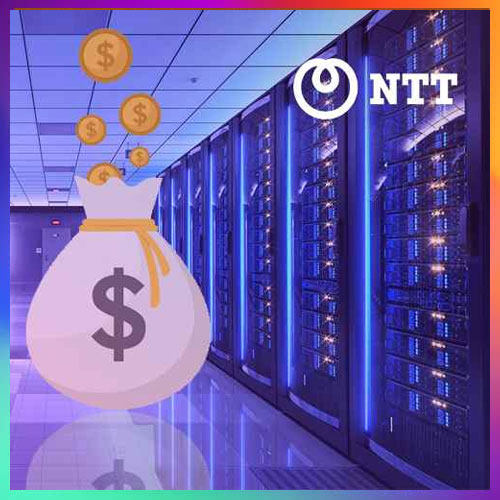 NTT

$

$

$

$

$

$