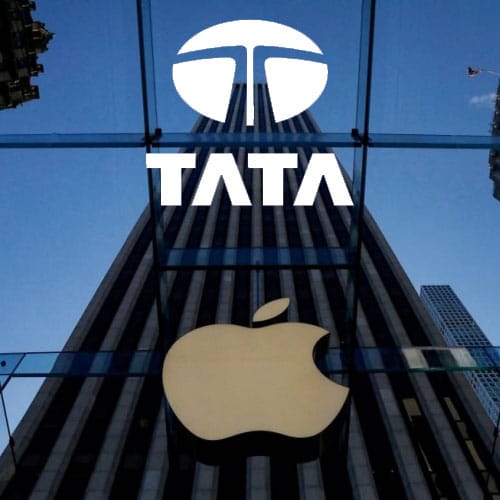 TATA