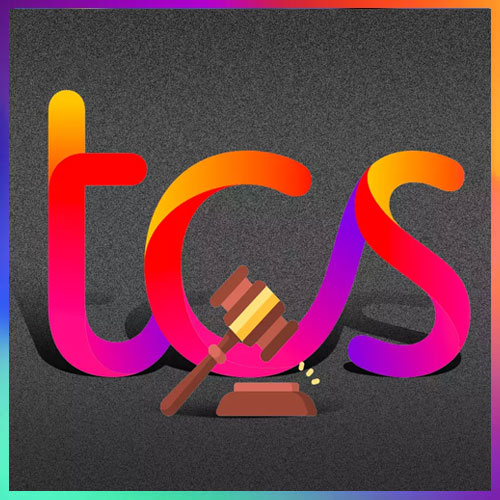 tcs