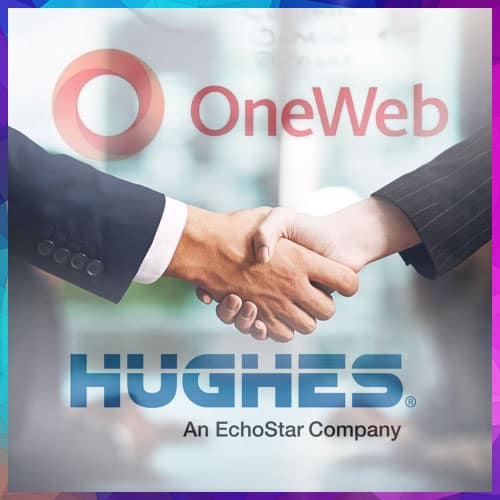 OneWeb

HUGHES®
An EchoStar Company