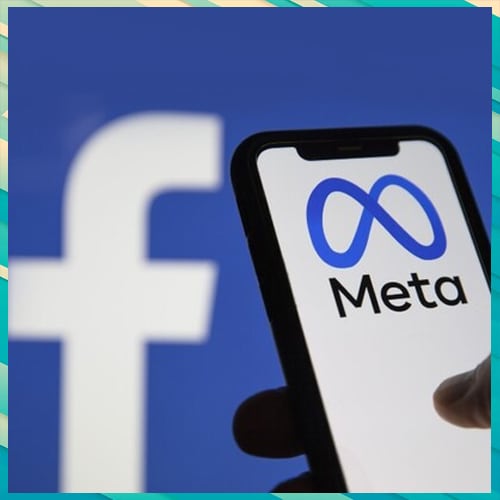 f

Meta