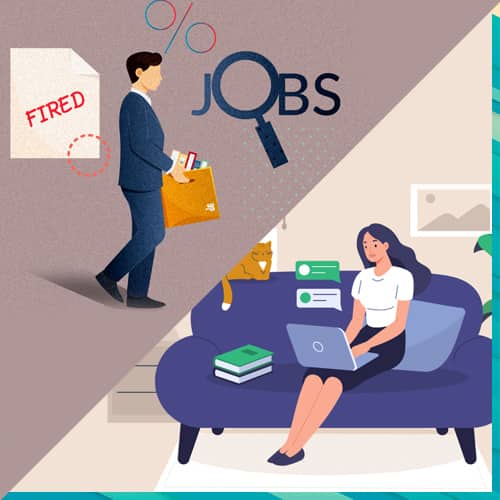 %

FIRED

JOBS