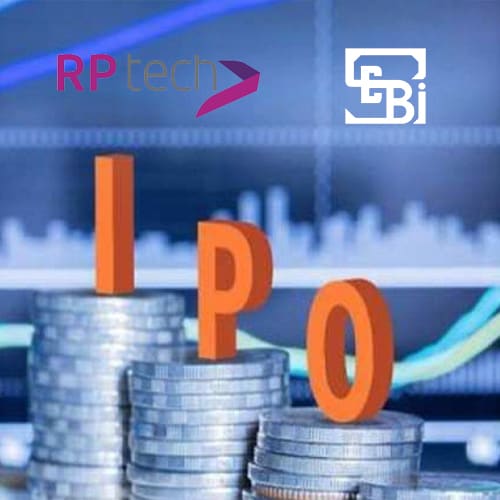 RP tech

SEBI

IPO