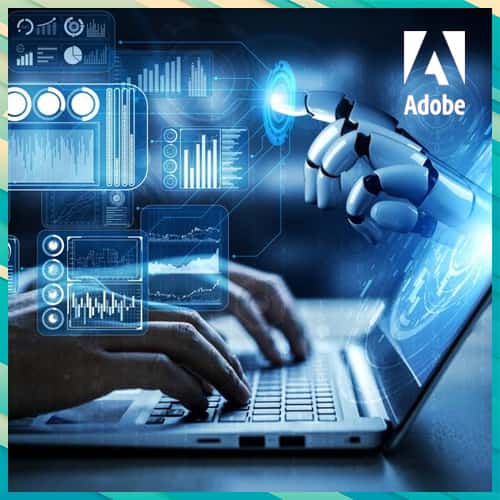 Adobe