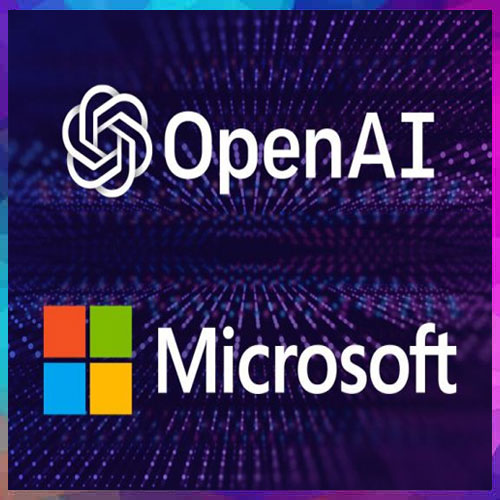 OpenAI

Microsoft