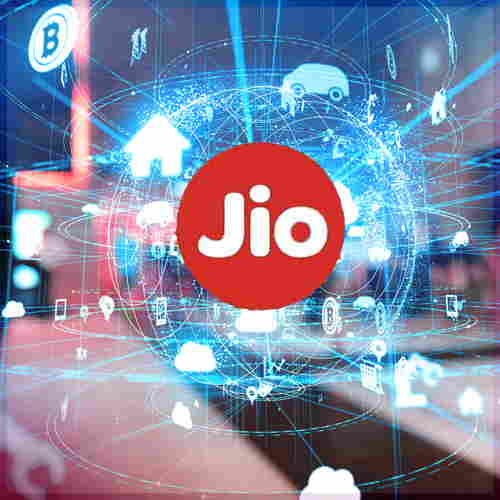 Jio