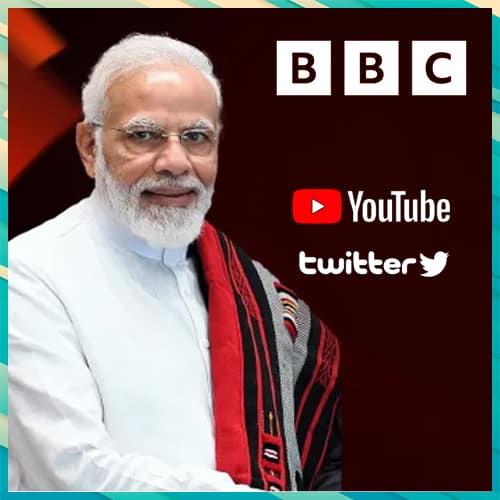 BBC

YouTube

twitter