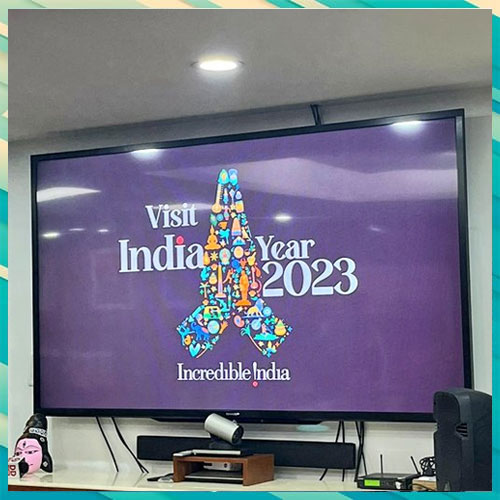 Visit
India
Year
2023

Incredible India