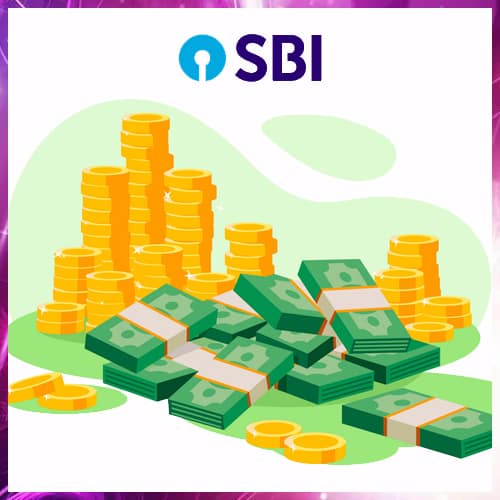 SBI