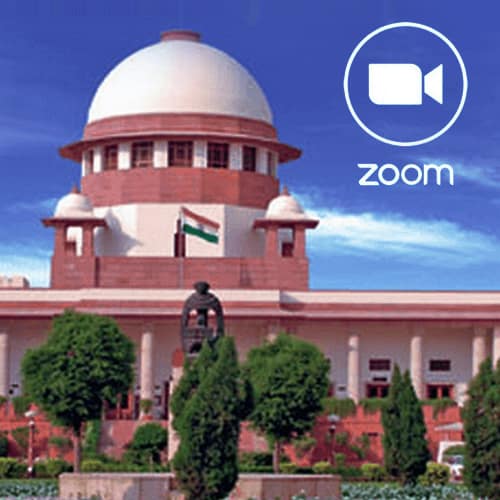 zoom