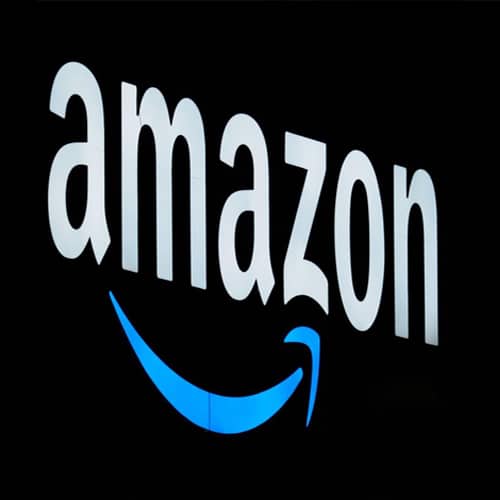 amazon