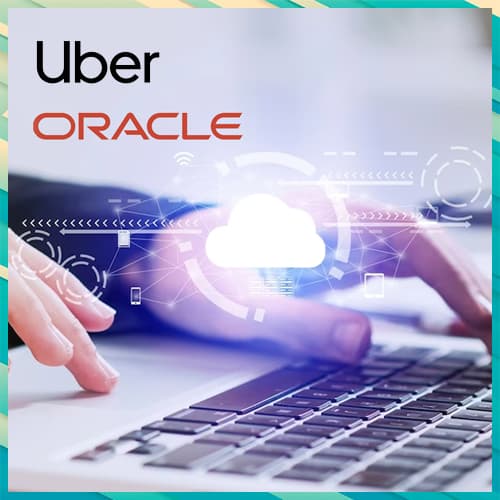 Uber
ORACLE